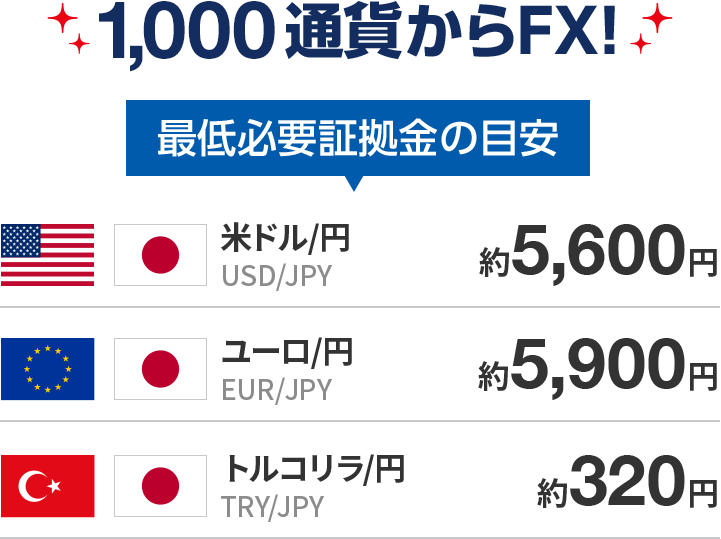 1,000通貨からFX!

最低必要証拠金の目安

米ドル/円
USD/JPY
約5,600円

ユーロ/円
EUR/JPY
約5,900円

トルコリラ/円
TRY/JPY
約320円